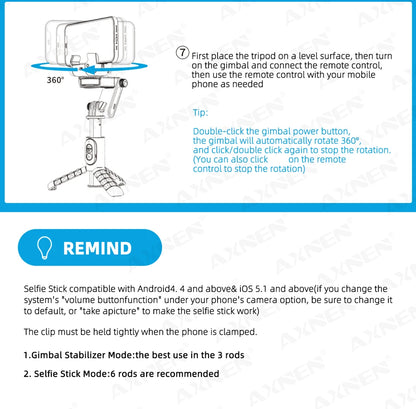 360°

⑦ First place the tripod on a level surface, then turn on the gimbal and connect the remote control, then use the remote control with your mobile phone as needed

Tip:

Double-click the gimbal power button, the gimbal will automatically rotate 360°, and click/double click again to stop the rotation. (You can also click on the remote control to stop the rotation)

REMIND

Selfie Stick compatible with Android4. 4 and above& iOS 5.1 and above(if you change the system's "volume buttonfunction" under your phone's camera option, be sure to change it to default, or "take apicture" to make the selfie stick work)

The clip must be held tightly when the phone is clamped.

1.Gimbal Stabilizer Mode:the best use in the 3 rods

2. Selfie Stick Mode:6 rods are recommended

AXNEN